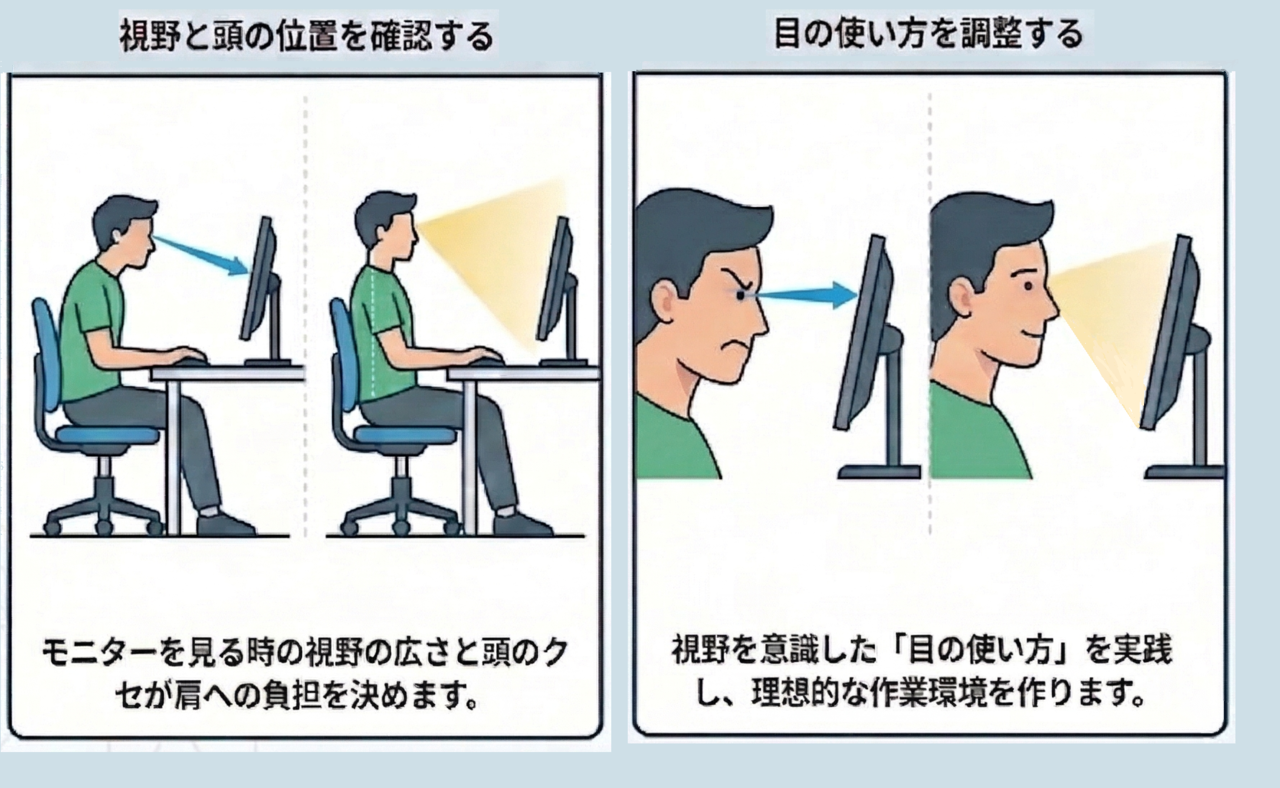 視野と頭の位置を確認する

モニターを見る時の視野の広さと頭のクセが肩への負担を決めます。

目の使い方を調整する

視野を意識した「目の使い方」を実践し、理想的な作業環境を作ります。