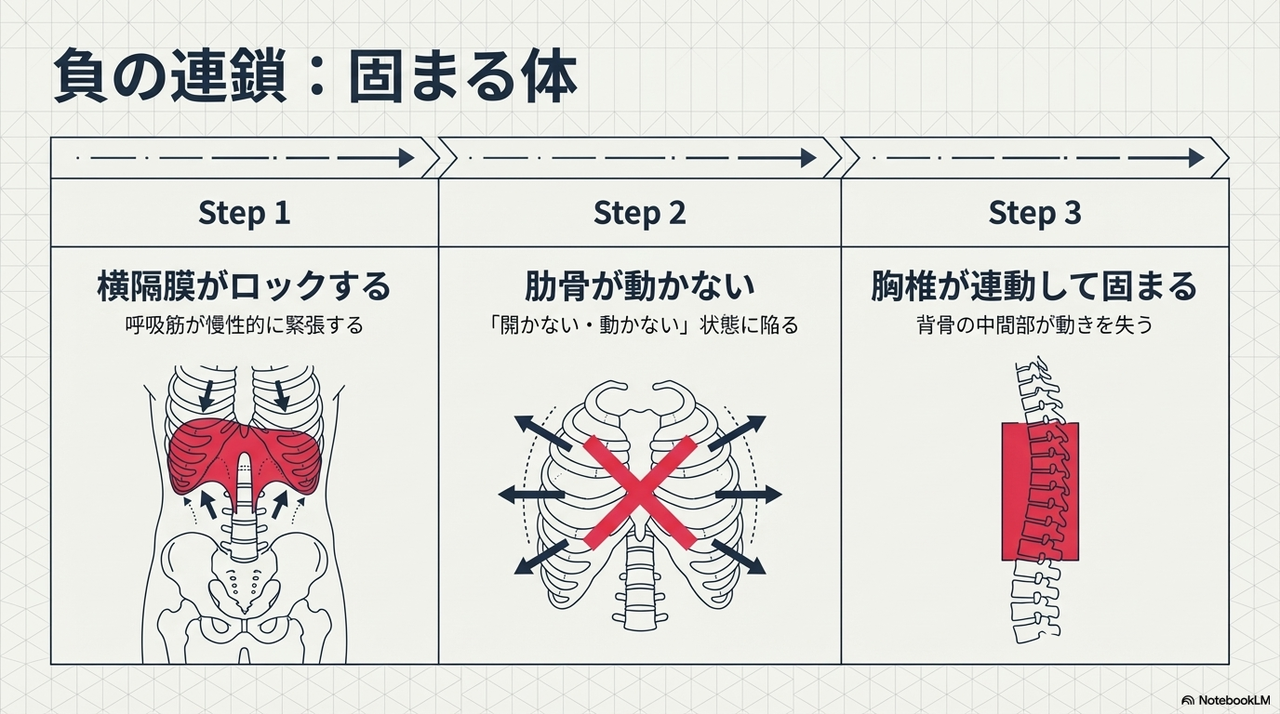 負の連鎖：固まる体

Step 1

横隔膜がロックする

呼吸筋が慢性的に緊張する

Step 2

肋骨が動かない

「開かない・動かない」状態に陥る

Step 3

胸椎が連動して固まる

背骨の中間部が動きを失う

NotebookLM